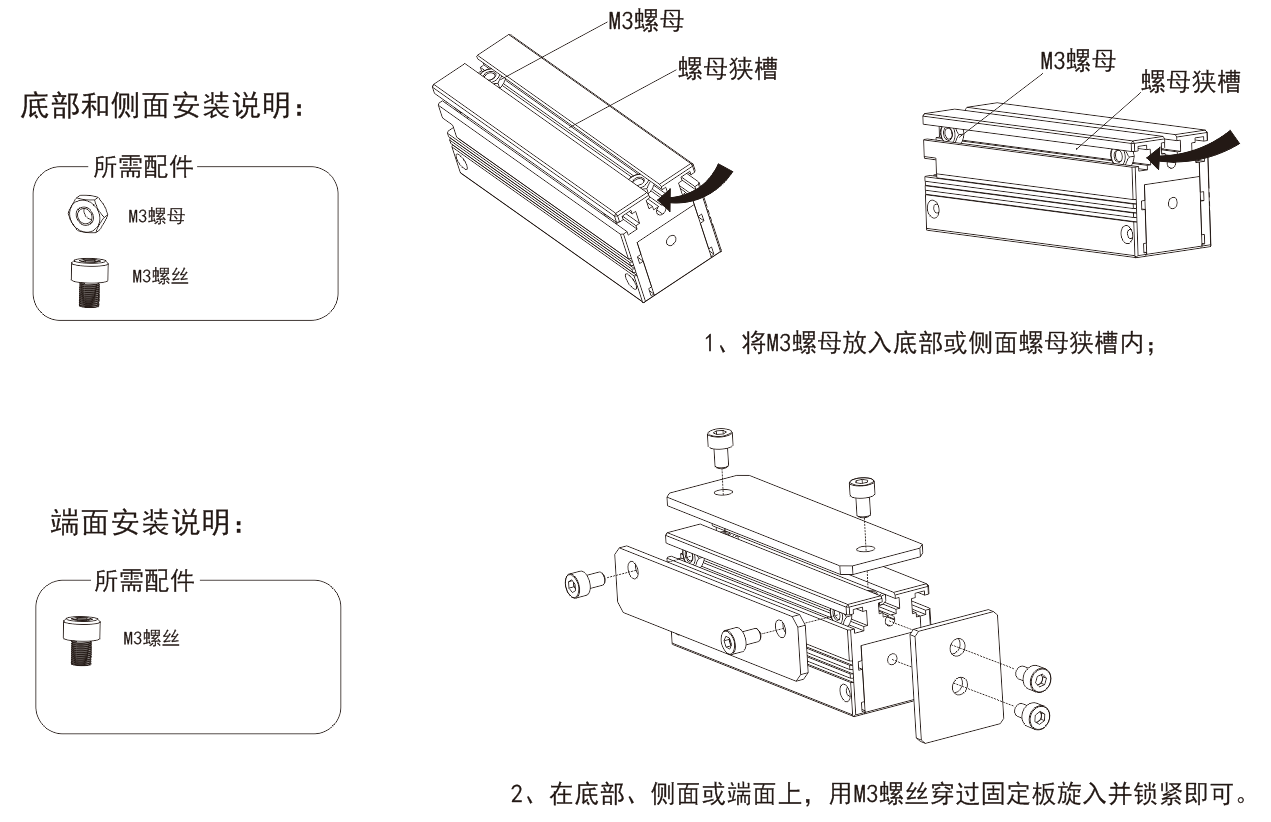 底部和侧面安装说明：

所需配件

M3螺母

M3螺丝

M3螺母

螺母狭槽

M3螺母

螺母狭槽

1、将M3螺母放入底部或侧面螺母狭槽内；

端面安装说明：

所需配件

M3螺丝

2、在底部、侧面或端面上，用M3螺丝穿过固定板旋入并锁紧即可。